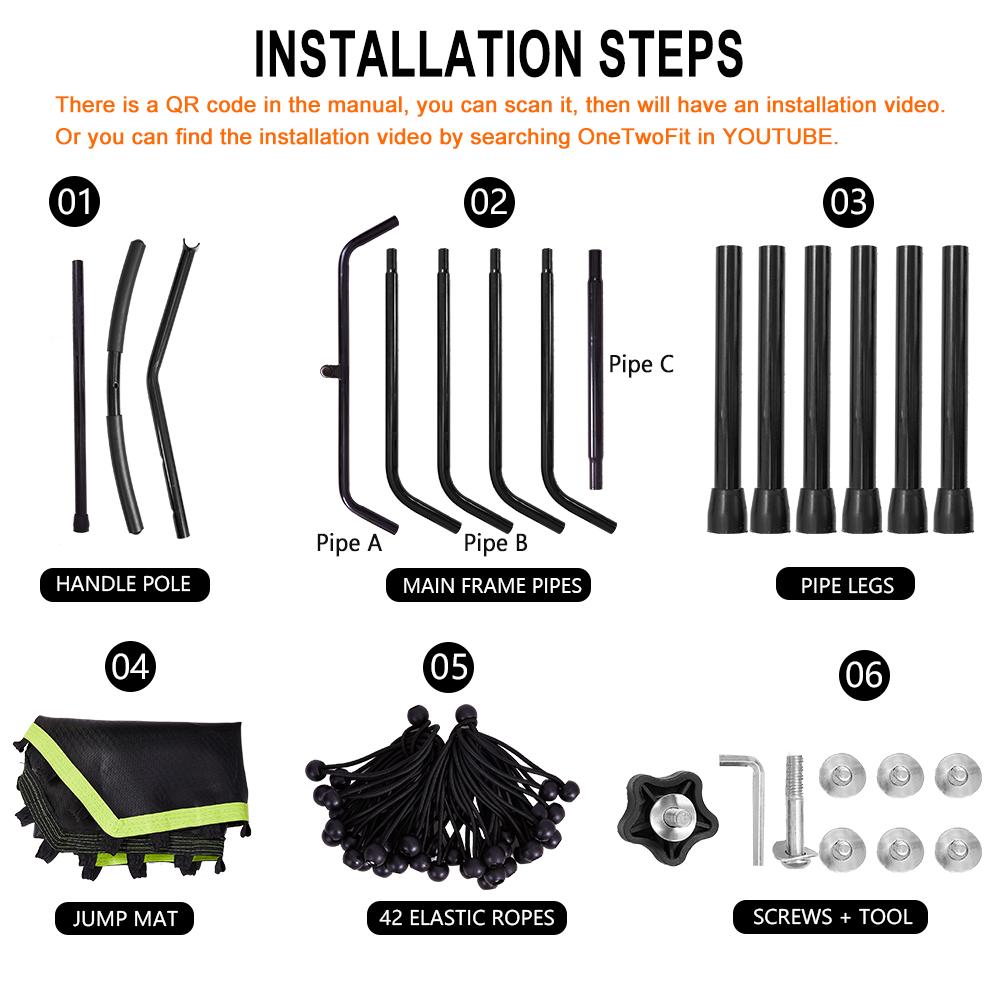 INSTALLATION STEPS

There is a QR code in the manual, you can scan it, then will have an installation video. Or you can find the installation video by searching OneTwoFit in YOUTUBE.

01

HANDLE POLE

02

Pipe A

Pipe B

Pipe C

MAIN FRAME PIPES

03

PIPE LEGS

04

JUMP MAT

05

42 ELASTIC ROPES

06

SCREWS + TOOL