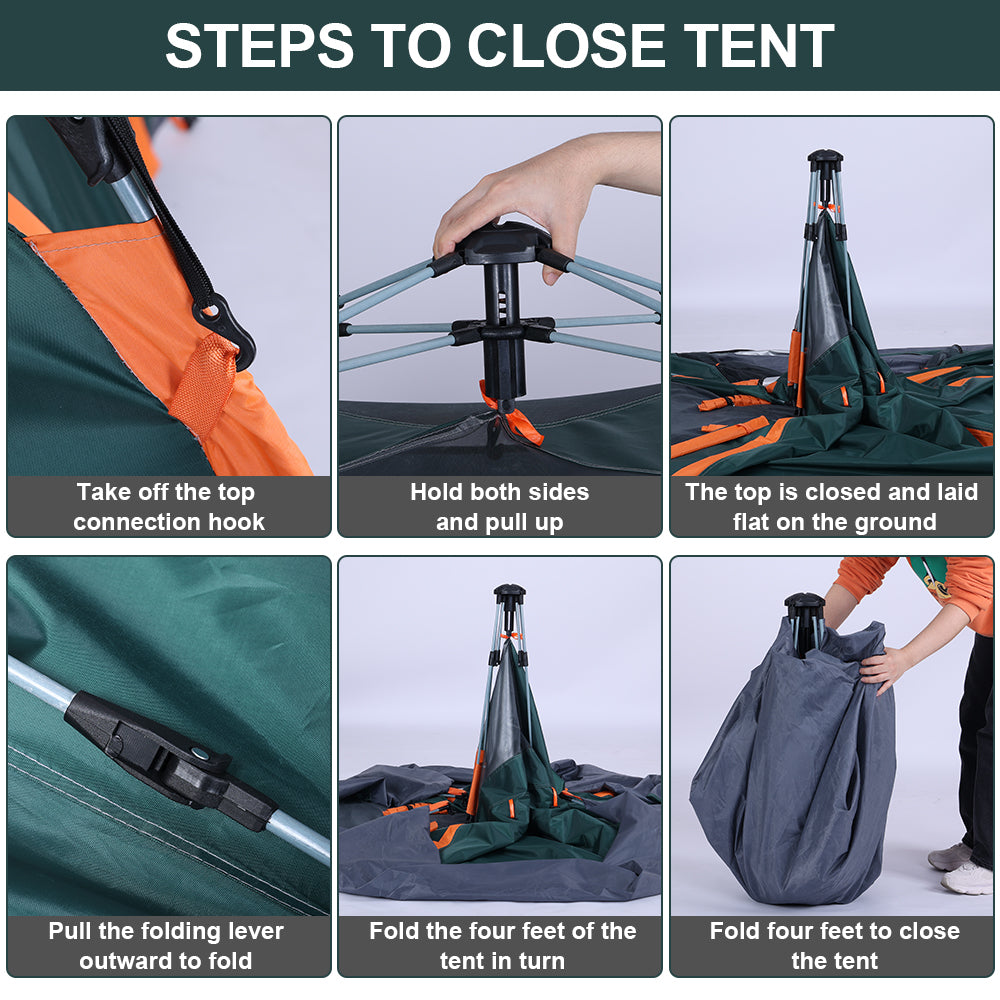 STEPS TO CLOSE TENT

Take off the top connection hook

Hold both sides and pull up

The top is closed and laid flat on the ground

Pull the folding lever outward to fold

Fold the four feet of the tent in turn

Fold four feet to close the tent